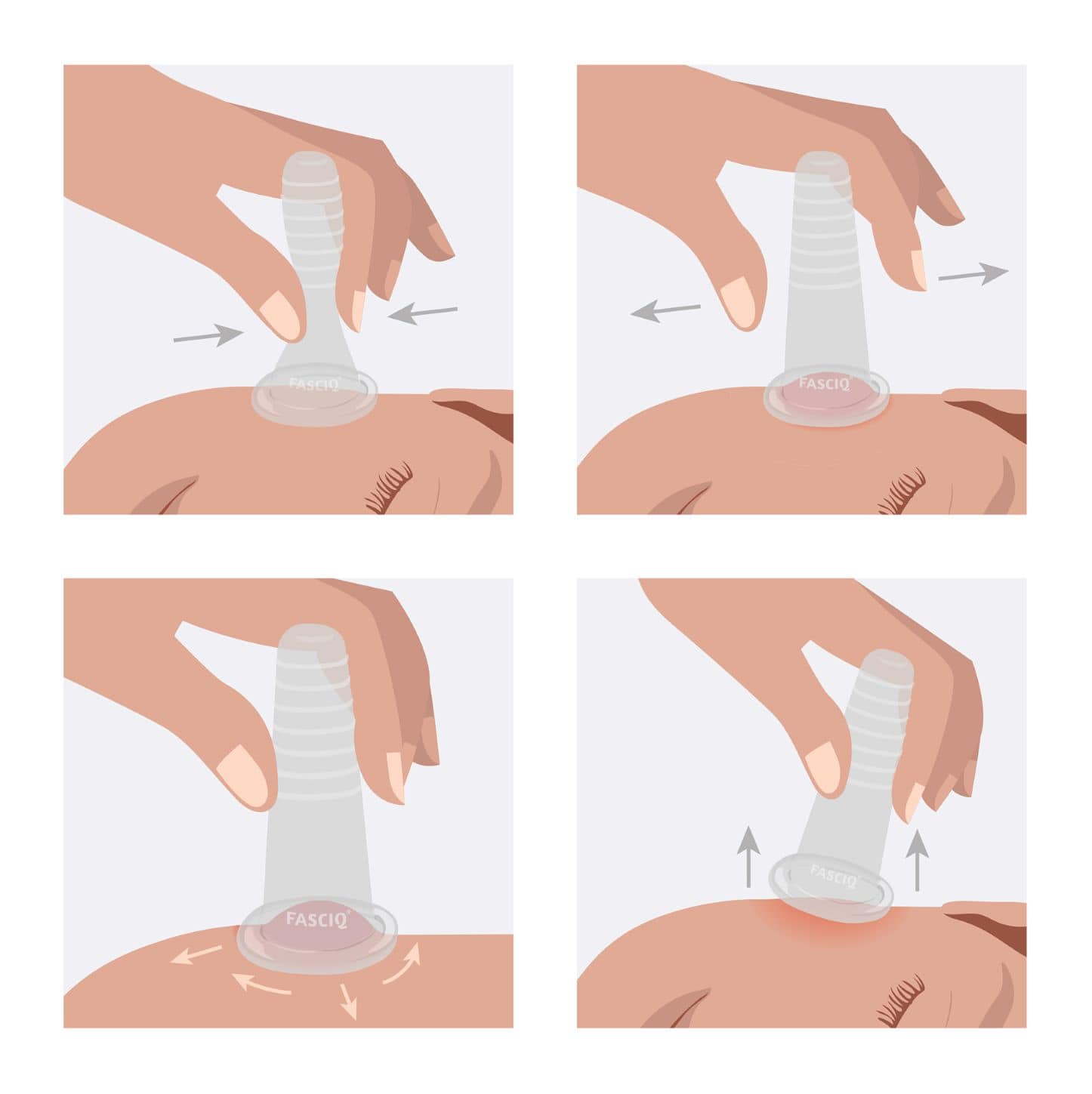 FASCIQ®

FASCIQ®

FASCIQ®

FASCIQ®