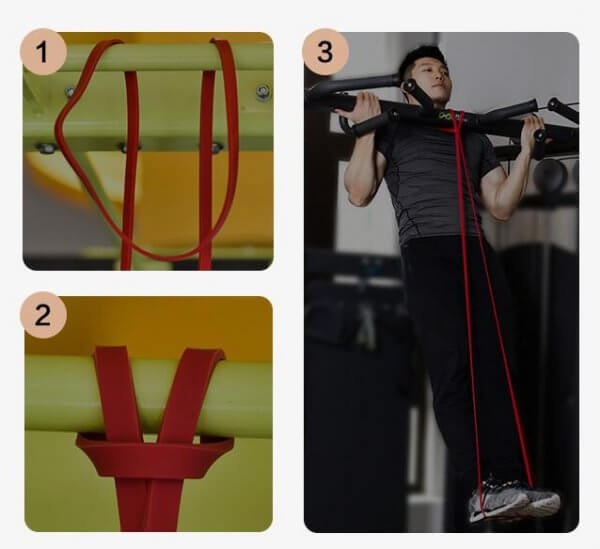 1

2

3